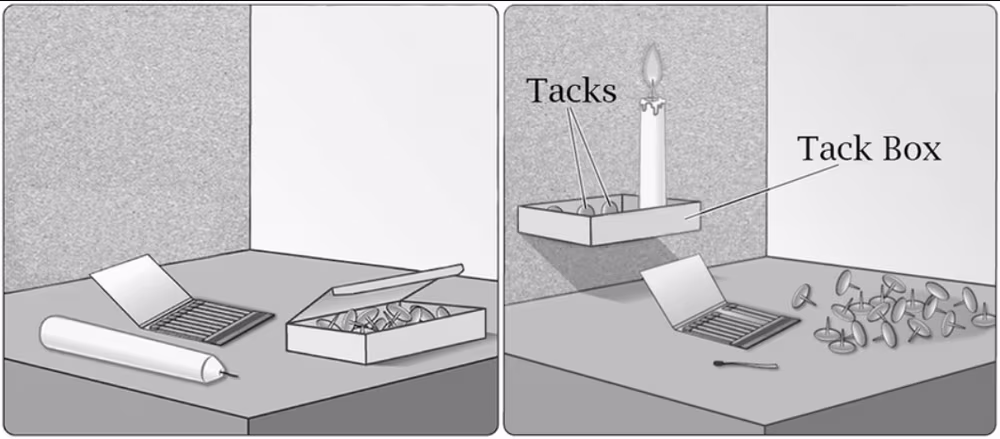 Tacks

Tack Box